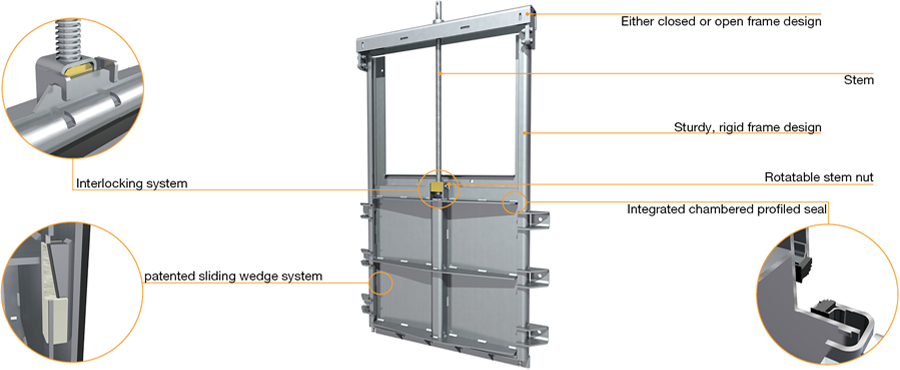 Either closed or open frame design

Stem

Sturdy, rigid frame design

Interlocking system

Rotatable stem nut

Integrated chambered profiled seal

patented sliding wedge system